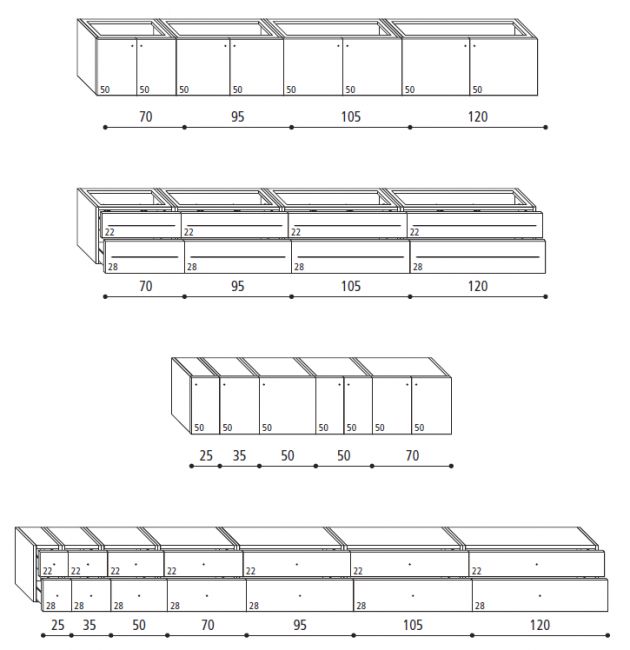 50 50 50 50 50 50 50 50
70 95 105 120

22 22 22 22
28 28 28 28
70 95 105 120

50 50 50 50 50 50 50
25 35 50 50 70

22 22 22 22 22 22 22
28 28 28 28 28 28 28
25 35 50 70 95 105 120