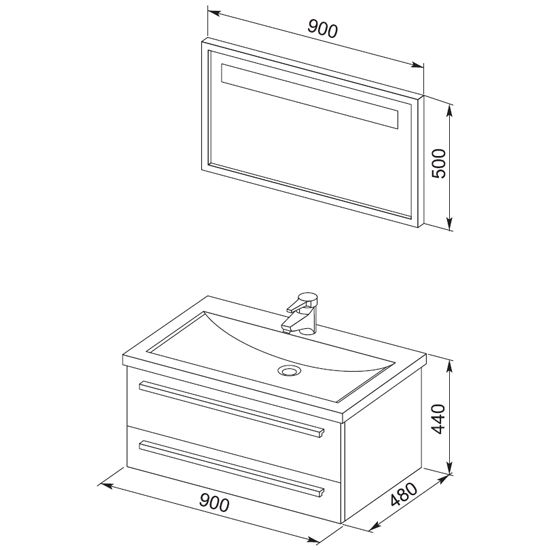 900
500
440
900
480